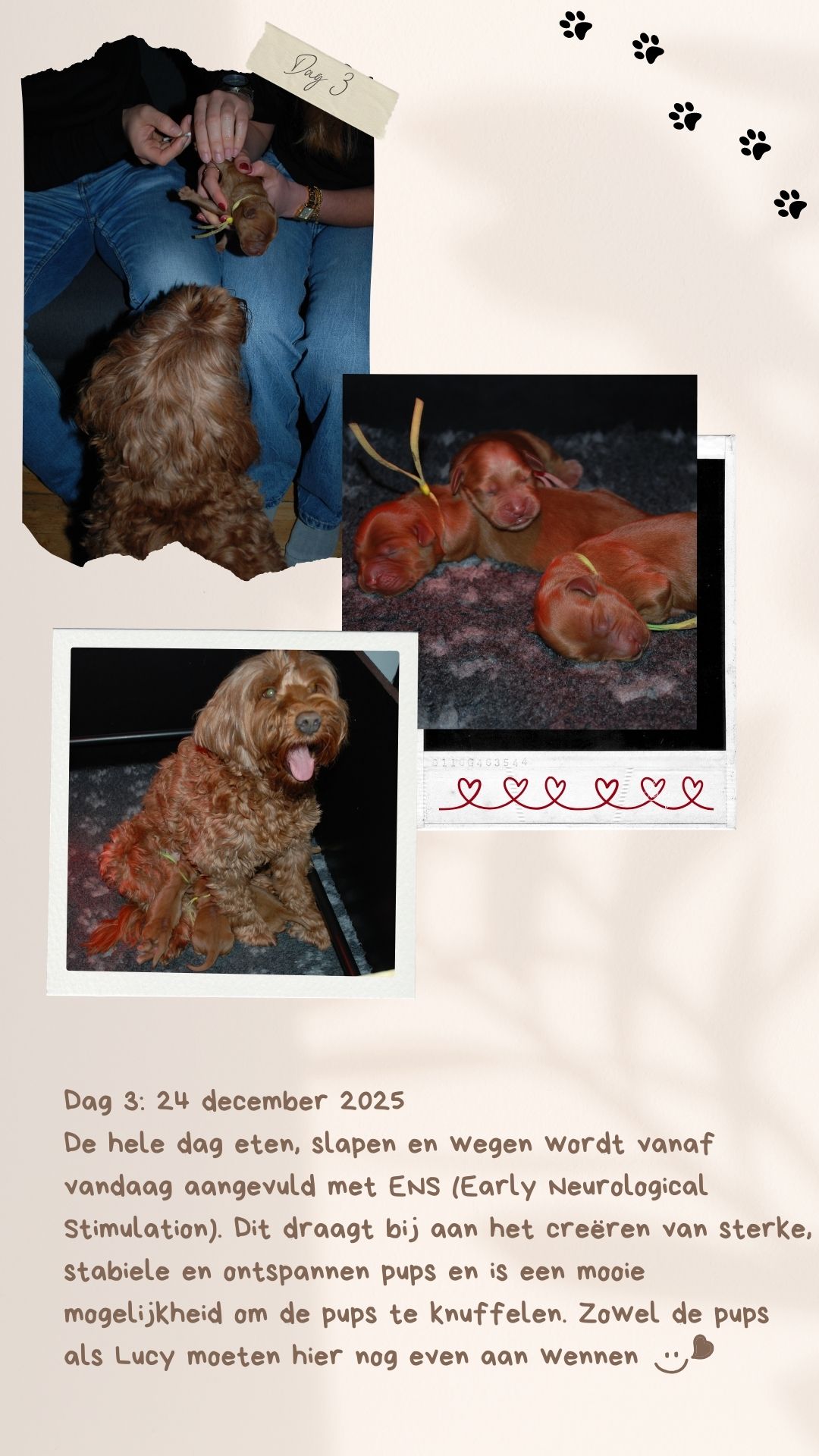 Dag 3

0110G463544

Dag 3: 24 december 2025
De hele dag eten, slapen en wegen wordt vanaf vandaag aangevuld met ENS (Early Neurological Stimulation). Dit draagt bij aan het creëren van sterke, stabiele en ontspannen pups en is een mooie mogelijkheid om de pups te knuffelen. Zowel de pups als Lucy moeten hier nog even aan wennen